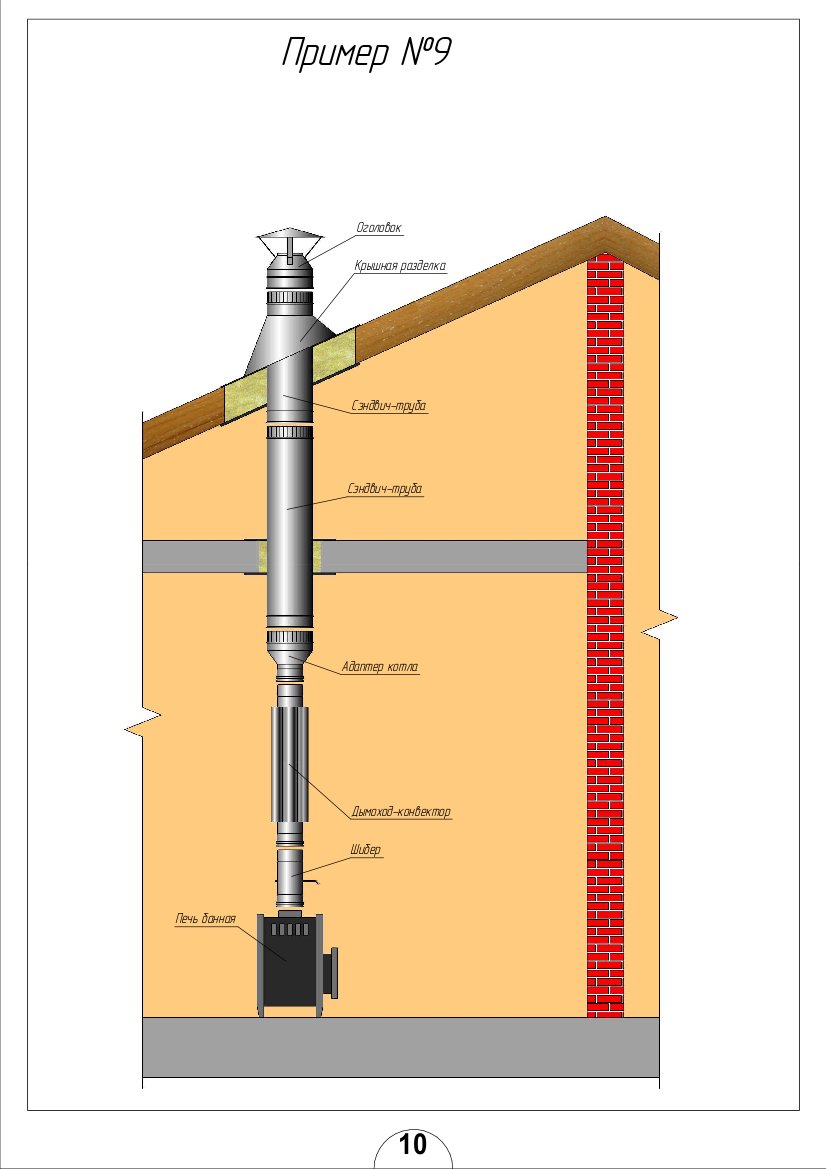 Пример №9

Оголовок

Крышная разделка

Сэндвич-труба

Сэндвич-труба

Адаптер котла

Дымоход-конвектор

Шибер

Печь банная

10