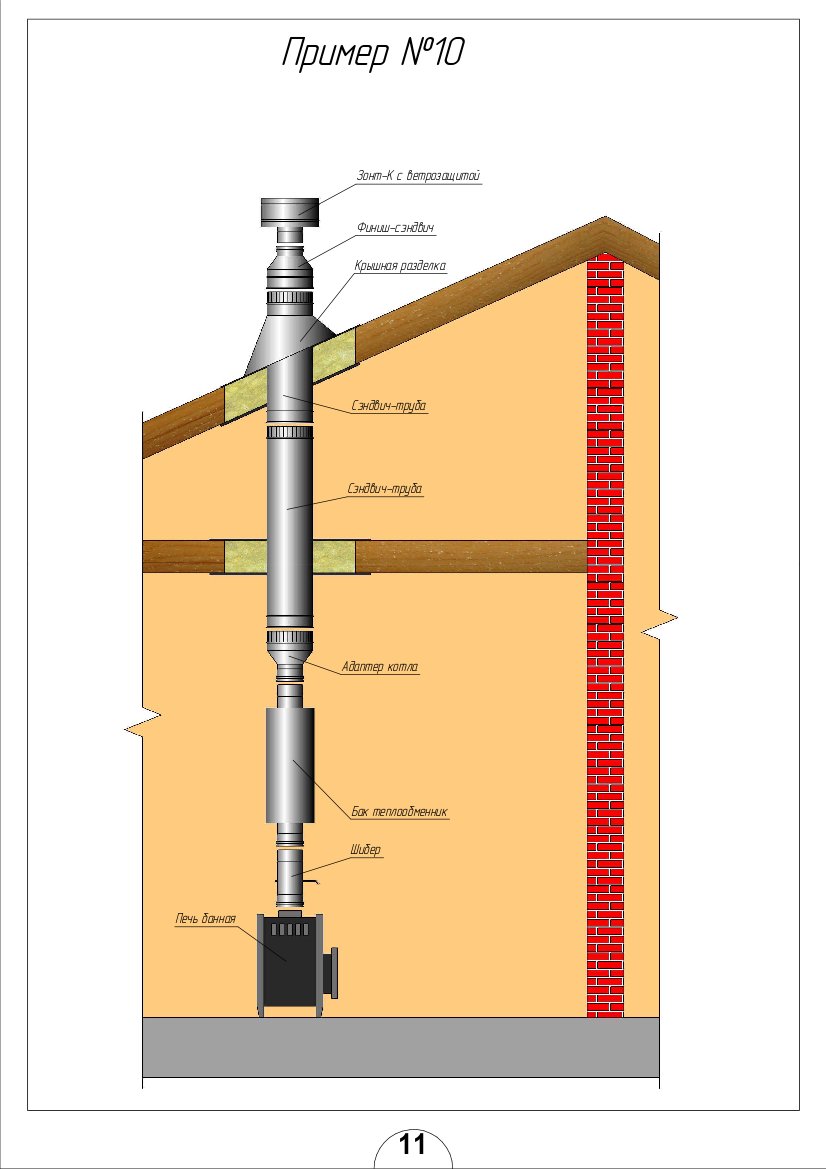 Пример №10

Зонт-К с ветрозащитой

Финиш-сэндвич

Крышная разделка

Сэндвич-труба

Сэндвич-труба

Адаптер котла

Бак теплообменник

Шибер

Печь банная

11